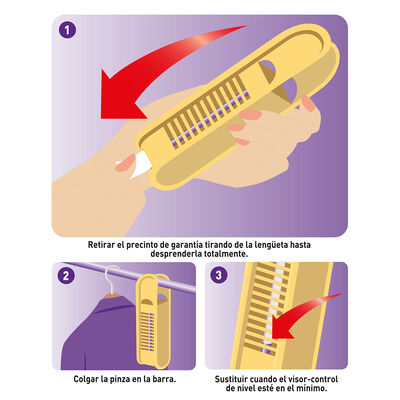 1

Retirar el precinto de garantía tirando de la lengüeta hasta desprenderla totalmente.

2

Colgar la pinza en la barra.

3

Sustituir cuando el visor-control de nivel esté en el mínimo.