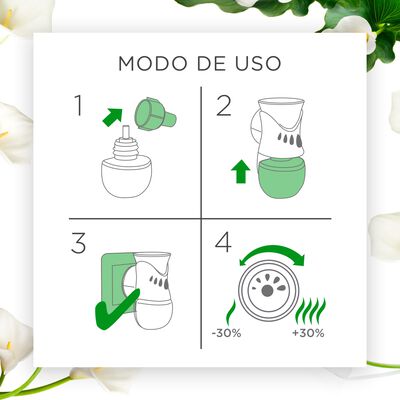 MODO DE USO

1

2

3

4

-30%

+30%