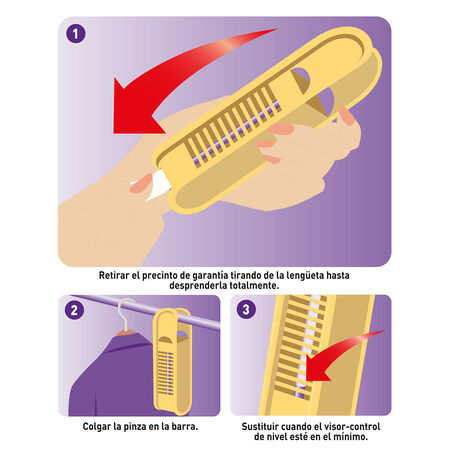 1

Retirar el precinto de garantía tirando de la lengüeta hasta desprenderla totalmente.

2

Colgar la pinza en la barra.

3

Sustituir cuando el visor-control de nivel esté en el mínimo.