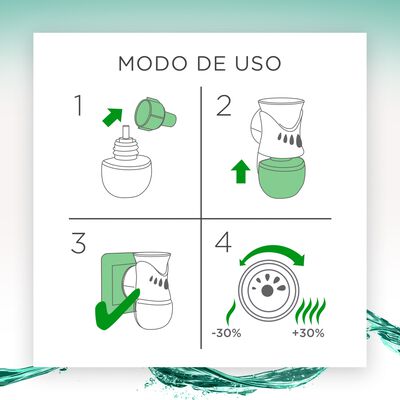 MODO DE USO

1

2

3

4

-30%

+30%