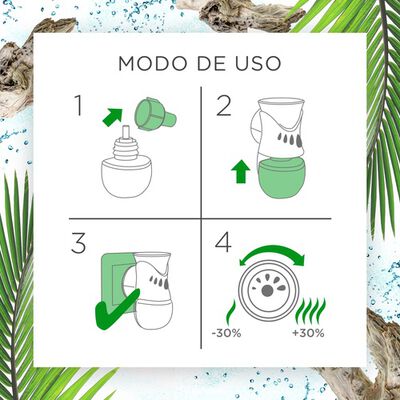 MODO DE USO

1

2

3

4

-30%

+30%