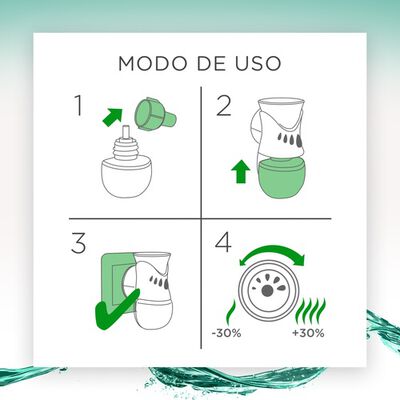 MODO DE USO

1

2

3

4

-30%

+30%